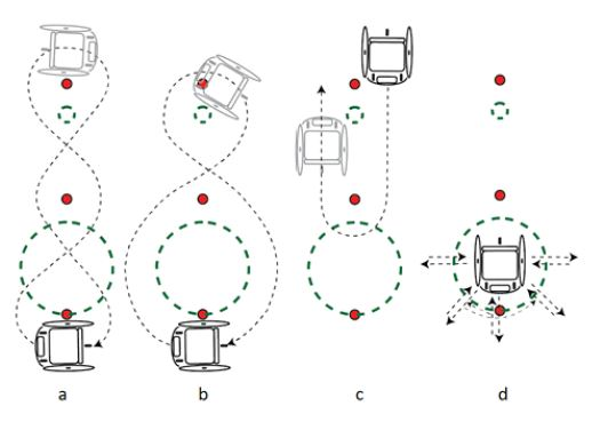 a b c d